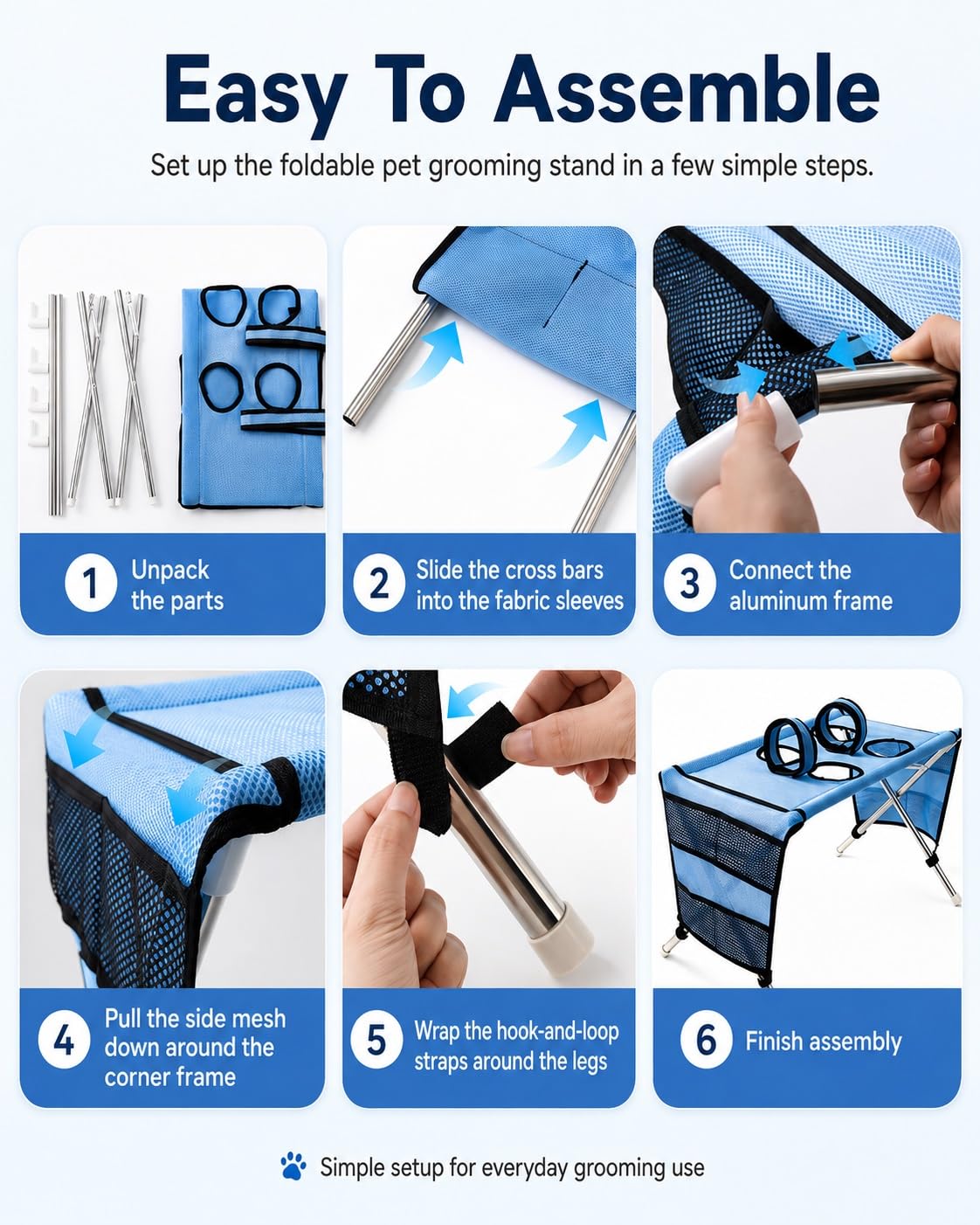 Easy To Assemble

Set up the foldable pet grooming stand in a few simple steps.

1 Unpack the parts

2 Slide the cross bars into the fabric sleeves

3 Connect the aluminum frame

4 Pull the side mesh down around the corner frame

5 Wrap the hook-and-loop straps around the legs

6 Finish assembly

Simple setup for everyday grooming use